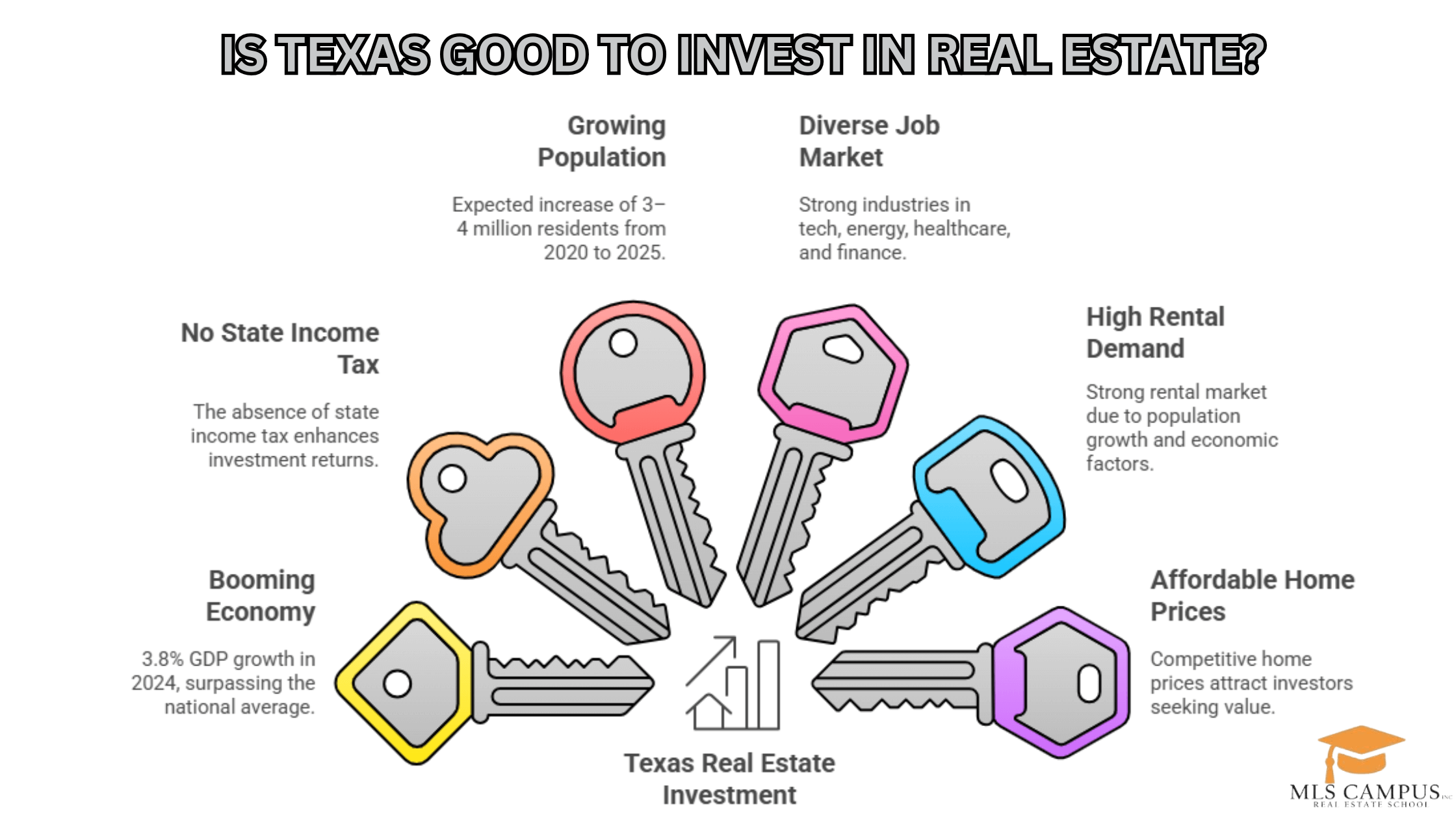 IS TEXAS GOOD TO INVEST IN REAL ESTATE?

Growing Population

Expected increase of 3–4 million residents from 2020 to 2025.

Diverse Job Market

Strong industries in tech, energy, healthcare, and finance.

No State Income Tax

The absence of state income tax enhances investment returns.

High Rental Demand

Strong rental market due to population growth and economic factors.

Booming Economy

3.8% GDP growth in 2024, surpassing the national average.

Affordable Home Prices

Competitive home prices attract investors seeking value.

Texas Real Estate Investment

MLS CAMPUS INC
REAL ESTATE SCHOOL